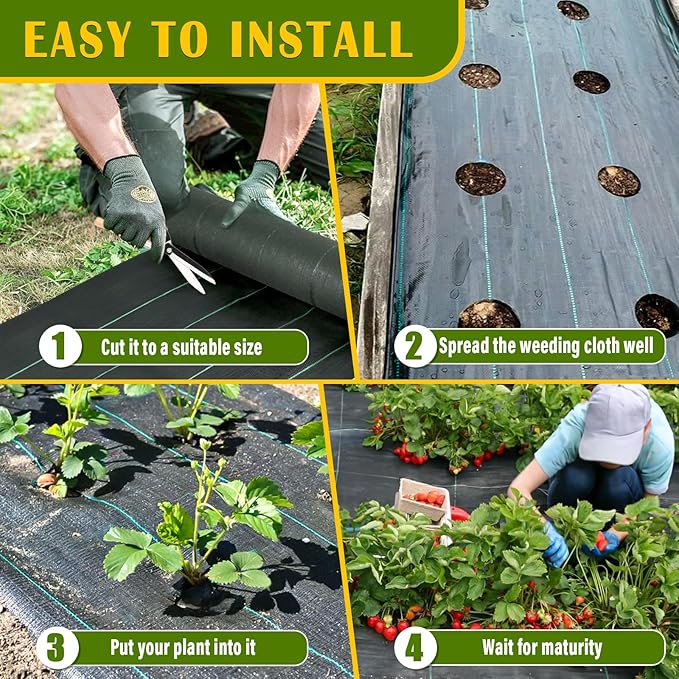 EASY TO INSTALL

1 Cut it to a suitable size

2 Spread the weeding cloth well

3 Put your plant into it

4 Wait for maturity