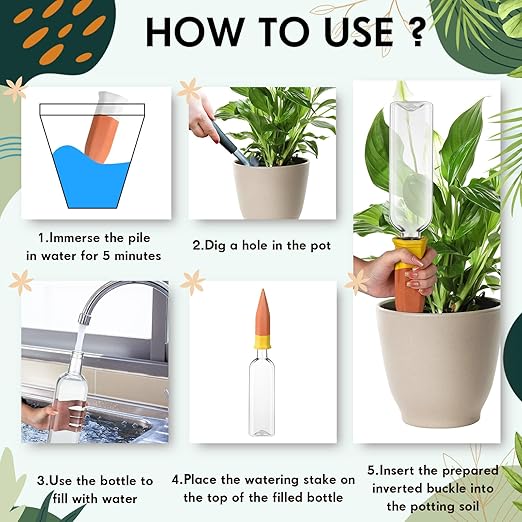 HOW TO USE ?

1.Immerse the pile in water for 5 minutes

2.Dig a hole in the pot

3.Use the bottle to fill with water

4.Place the watering stake on the top of the filled bottle

5.Insert the prepared inverted buckle into the potting soil