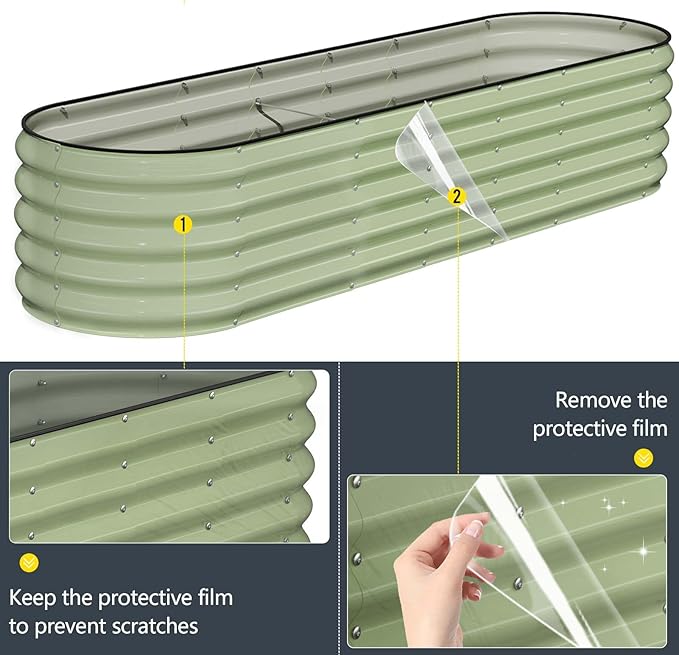 1

2

Remove the protective film

Keep the protective film to prevent scratches