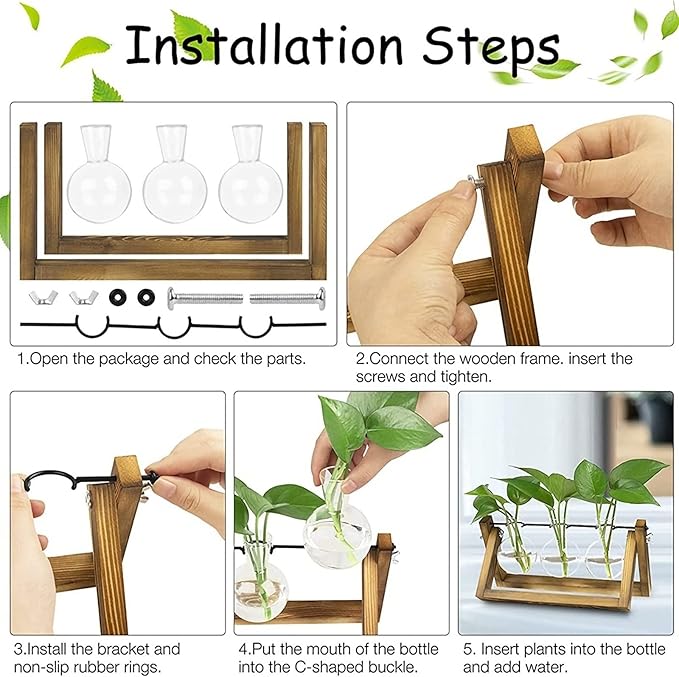 Installation Steps

1.Open the package and check the parts.

2.Connect the wooden frame. insert the screws and tighten.

3.Install the bracket and non-slip rubber rings.

4.Put the mouth of the bottle into the C-shaped buckle.

5. Insert plants into the bottle and add water.