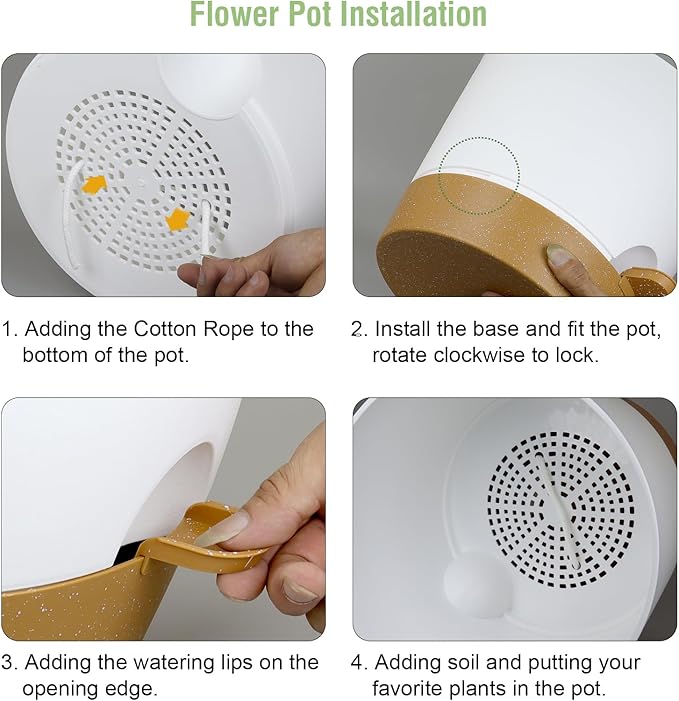 Flower Pot Installation

1. Adding the Cotton Rope to the bottom of the pot.

2. Install the base and fit the pot, rotate clockwise to lock.

3. Adding the watering lips on the opening edge.

4. Adding soil and putting your favorite plants in the pot.