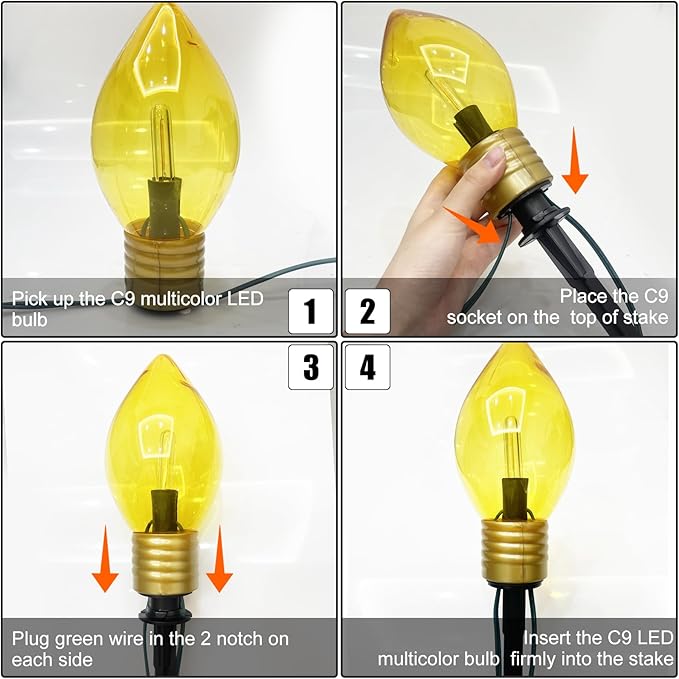 Pick up the C9 multicolor LED bulb

1

2

Place the C9 socket on the top of stake

3

4

Plug green wire in the 2 notch on each side

Insert the C9 LED multicolor bulb firmly into the stake