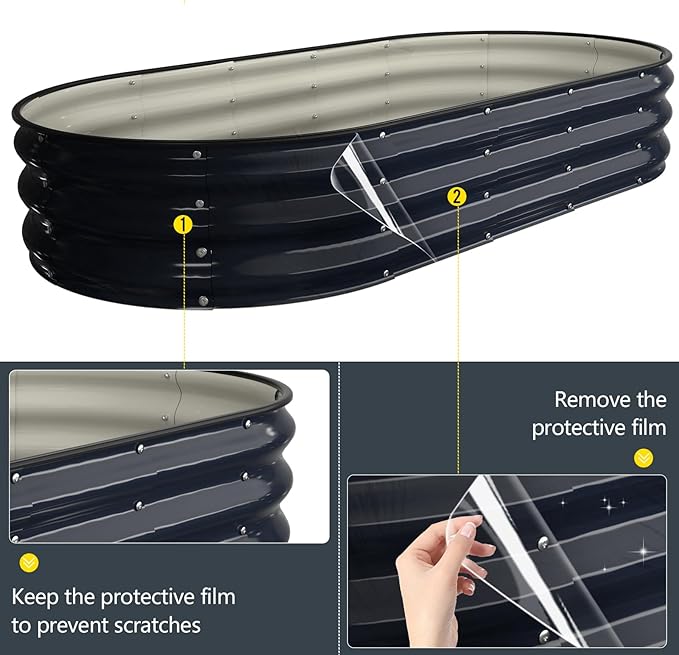 1

2

Remove the protective film

Keep the protective film to prevent scratches