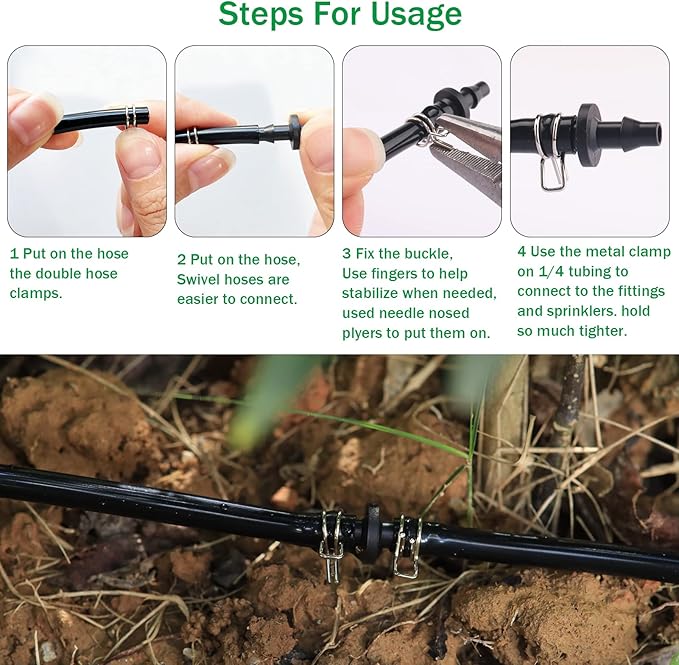 Steps For Usage

1 Put on the hose the double hose clamps.

2 Put on the hose, Swivel hoses are easier to connect.

3 Fix the buckle, Use fingers to help stabilize when needed, used needle nosed plyers to put them on.

4 Use the metal clamp on 1/4 tubing to connect to the fittings and sprinklers. hold so much tighter.