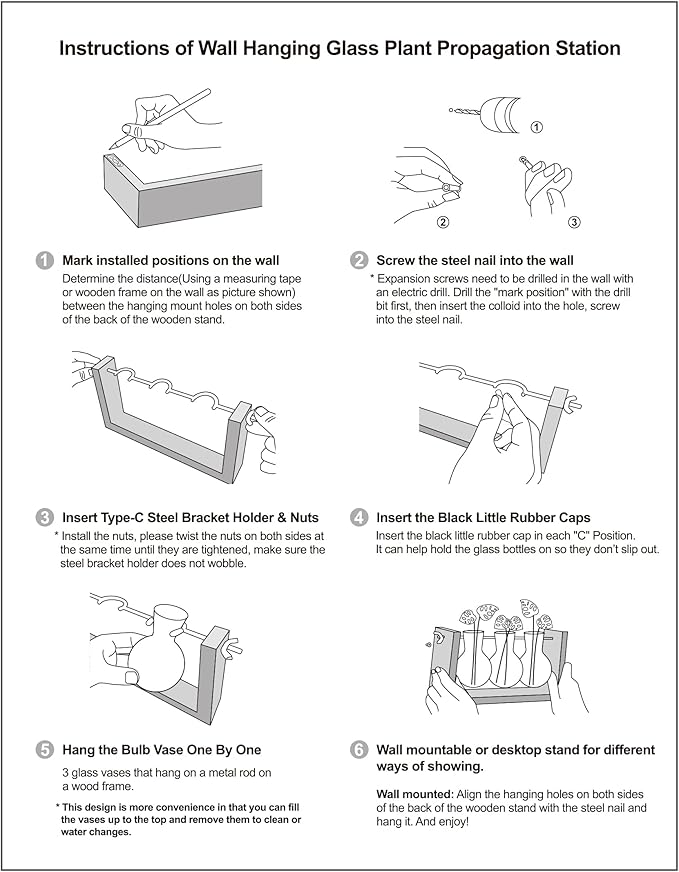 Instructions of Wall Hanging Glass Plant Propagation Station

①
②
③

1 Mark installed positions on the wall
Determine the distance(Using a measuring tape or wooden frame on the wall as picture shown) between the hanging mount holes on both sides of the back of the wooden stand.

2 Screw the steel nail into the wall
* Expansion screws need to be drilled in the wall with an electric drill. Drill the "mark position" with the drill bit first, then insert the colloid into the hole, screw into the steel nail.

3 Insert Type-C Steel Bracket Holder & Nuts
* Install the nuts, please twist the nuts on both sides at the same time until they are tightened, make sure the steel bracket holder does not wobble.

4 Insert the Black Little Rubber Caps
Insert the black little rubber cap in each "C" Position. It can help hold the glass bottles on so they don't slip out.

5 Hang the Bulb Vase One By One
3 glass vases that hang on a metal rod on a wood frame.
* This design is more convenience in that you can fill the vases up to the top and remove them to clean or water changes.

6 Wall mountable or desktop stand for different ways of showing.
Wall mounted: Align the hanging holes on both sides of the back of the wooden stand with the steel nail and hang it. And enjoy!