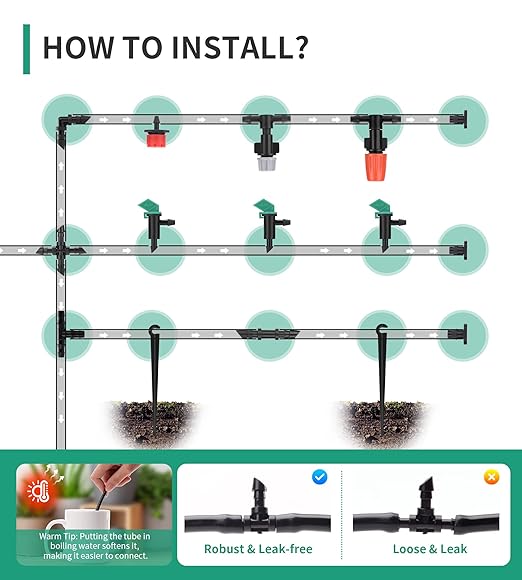 HOW TO INSTALL?

Warm Tip: Putting the tube in boiling water softens it, making it easier to connect.

Robust & Leak-free

Loose & Leak