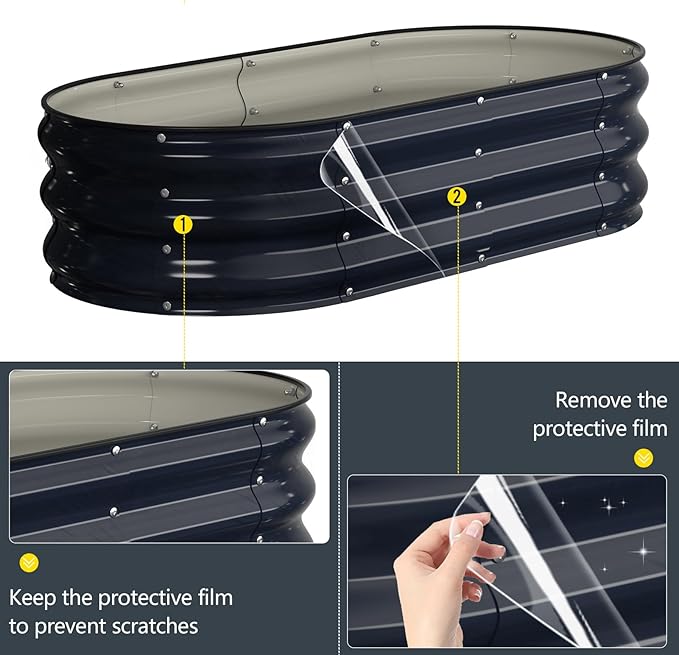 1

2

Remove the protective film

Keep the protective film to prevent scratches