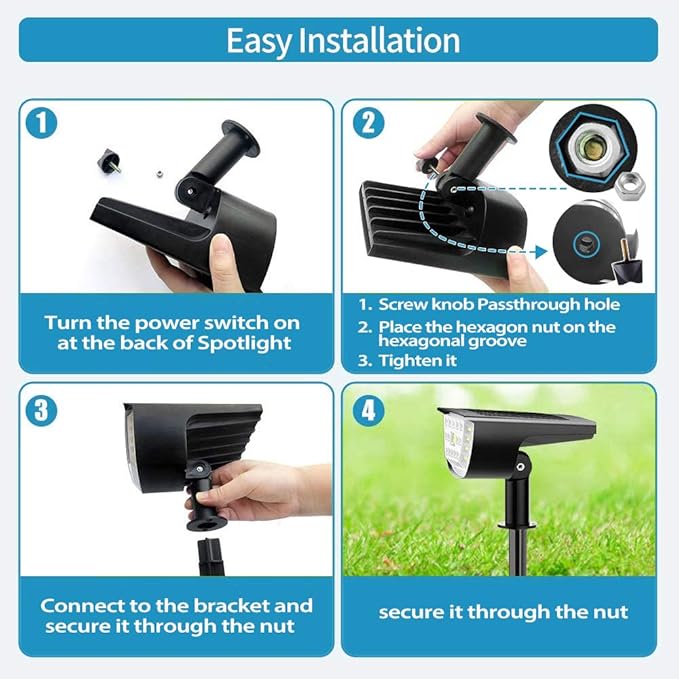 Easy Installation

1

Turn the power switch on at the back of Spotlight

2

1. Screw knob Passthrough hole
2. Place the hexagon nut on the hexagonal groove
3. Tighten it

3

Connect to the bracket and secure it through the nut

4

secure it through the nut