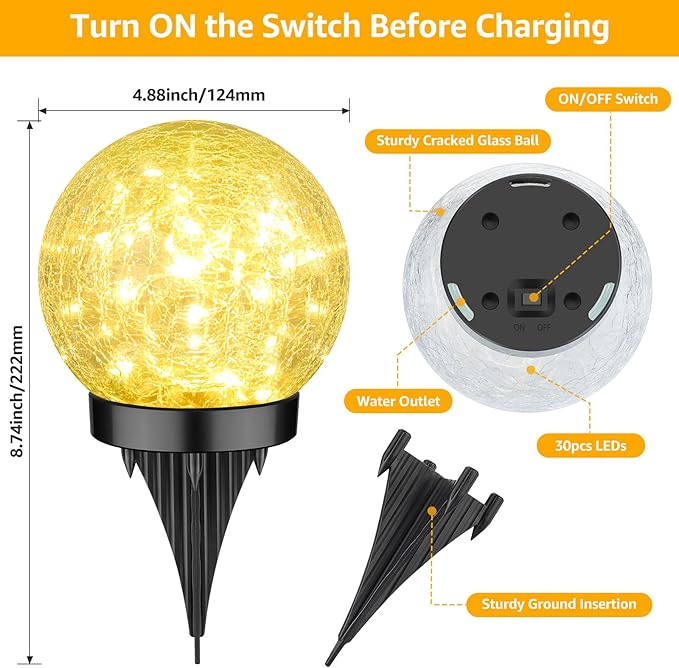 Turn ON the Switch Before Charging

4.88inch/124mm

8.74inch/222mm

ON/OFF Switch

Sturdy Cracked Glass Ball

ON OFF

Water Outlet

30pcs LEDs

Sturdy Ground Insertion